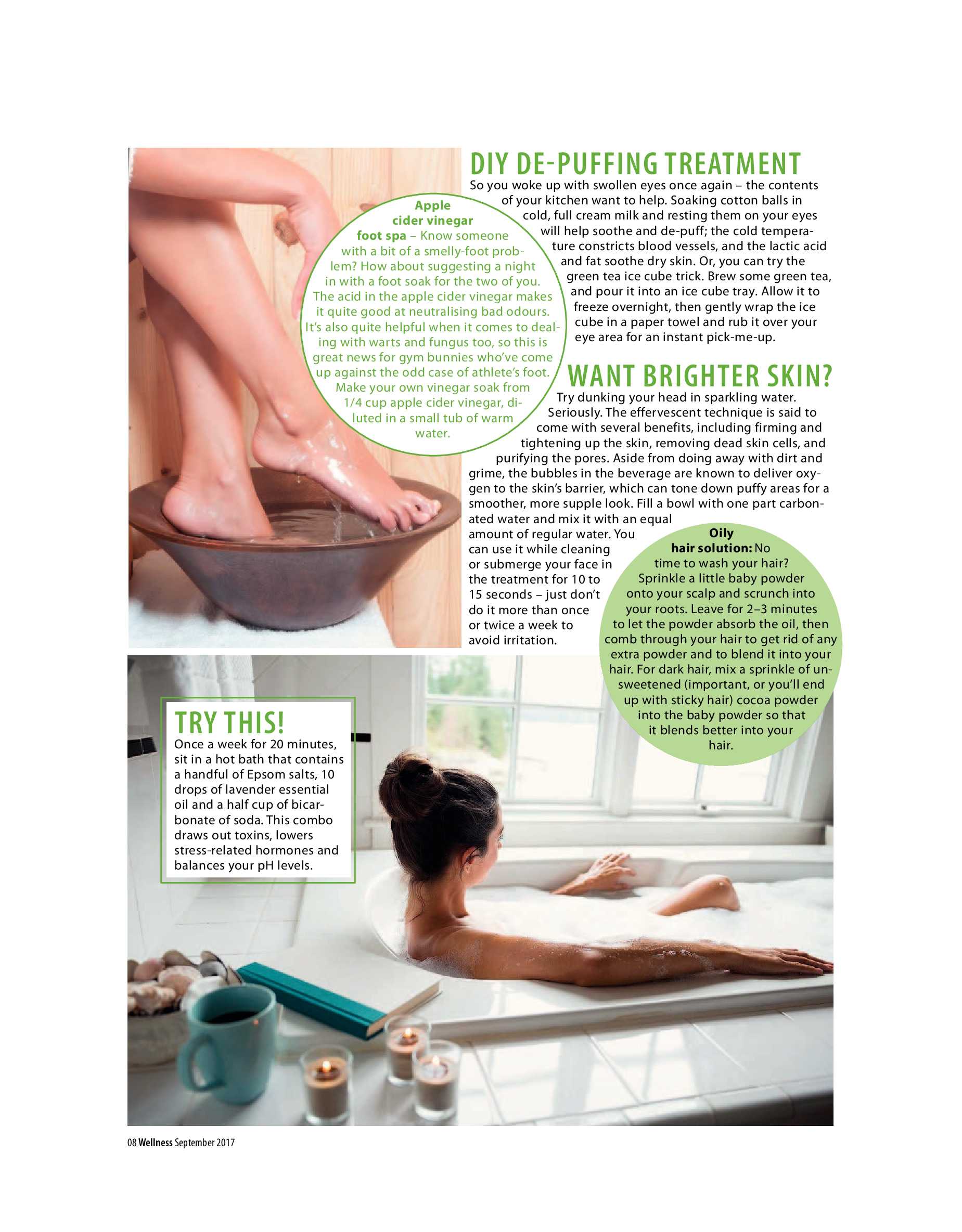 DIY DE-PUFFING TREATMENT

So you woke up with swollen eyes once again – the contents of your kitchen want to help. Soaking cotton balls in cold, full cream milk and resting them on your eyes will help soothe and de-puff; the cold temperature constricts blood vessels, and the lactic acid and fat soothe dry skin. Or, you can try the green tea ice cube trick. Brew some green tea, and pour it into an ice cube tray. Allow it to freeze overnight, then gently wrap the ice cube in a paper towel and rub it over your eye area for an instant pick-me-up.

Apple cider vinegar foot spa – Know someone with a bit of a smelly-foot problem? How about suggesting a night in with a foot soak for the two of you. The acid in the apple cider vinegar makes it quite good at neutralising bad odours. It's also quite helpful when it comes to dealing with warts and fungus too, so this is great news for gym bunnies who've come up against the odd case of athlete's foot. Make your own vinegar soak from 1/4 cup apple cider vinegar, diluted in a small tub of warm water.

WANT BRIGHTER SKIN?

Try dunking your head in sparkling water. Seriously. The effervescent technique is said to come with several benefits, including firming and tightening up the skin, removing dead skin cells, and purifying the pores. Aside from doing away with dirt and grime, the bubbles in the beverage are known to deliver oxygen to the skin's barrier, which can tone down puffy areas for a smoother, more supple look. Fill a bowl with one part carbonated water and mix it with an equal amount of regular water. You can use it while cleaning or submerge your face in the treatment for 10 to 15 seconds – just don't do it more than once or twice a week to avoid irritation.

Oily hair solution: No time to wash your hair? Sprinkle a little baby powder onto your scalp and scrunch into your roots. Leave for 2–3 minutes to let the powder absorb the oil, then comb through your hair to get rid of any extra powder and to blend it into your hair. For dark hair, mix a sprinkle of unsweetened (important, or you'll end up with sticky hair) cocoa powder into the baby powder so that it blends better into your hair.

TRY THIS!

Once a week for 20 minutes, sit in a hot bath that contains a handful of Epsom salts, 10 drops of lavender essential oil and a half cup of bicarbonate of soda. This combo draws out toxins, lowers stress-related hormones and balances your pH levels.

08 Wellness September 2017